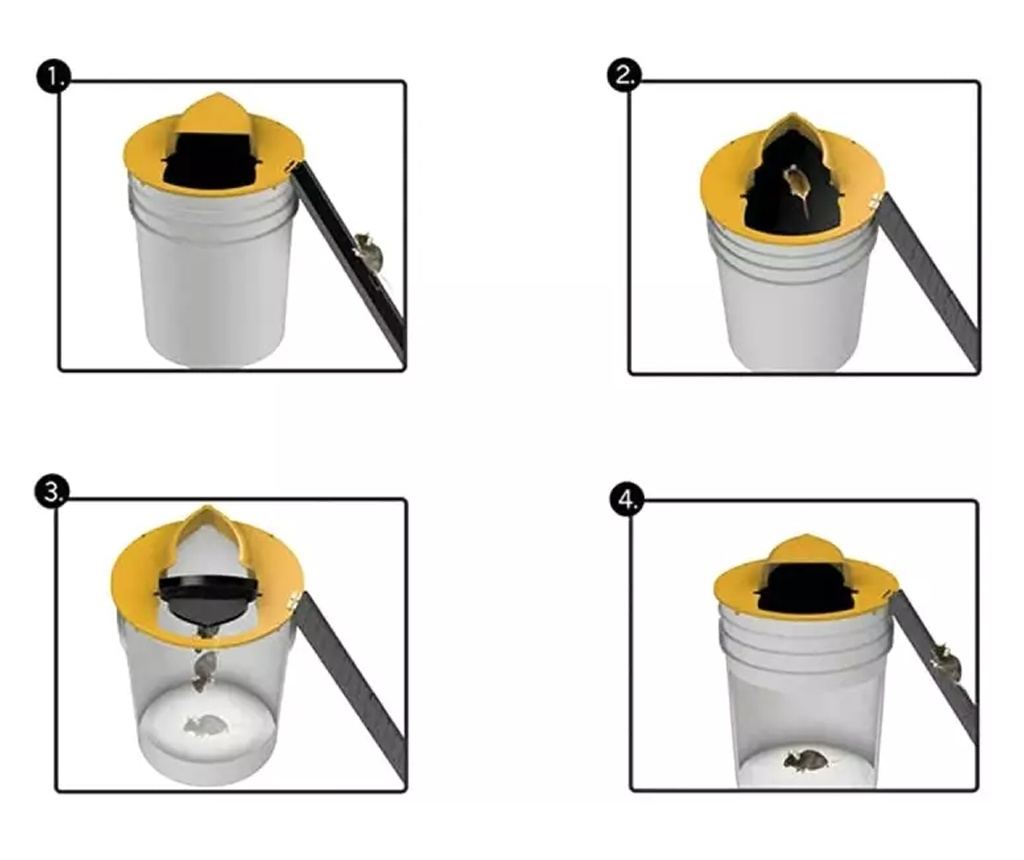 1.

2.

3.

4.